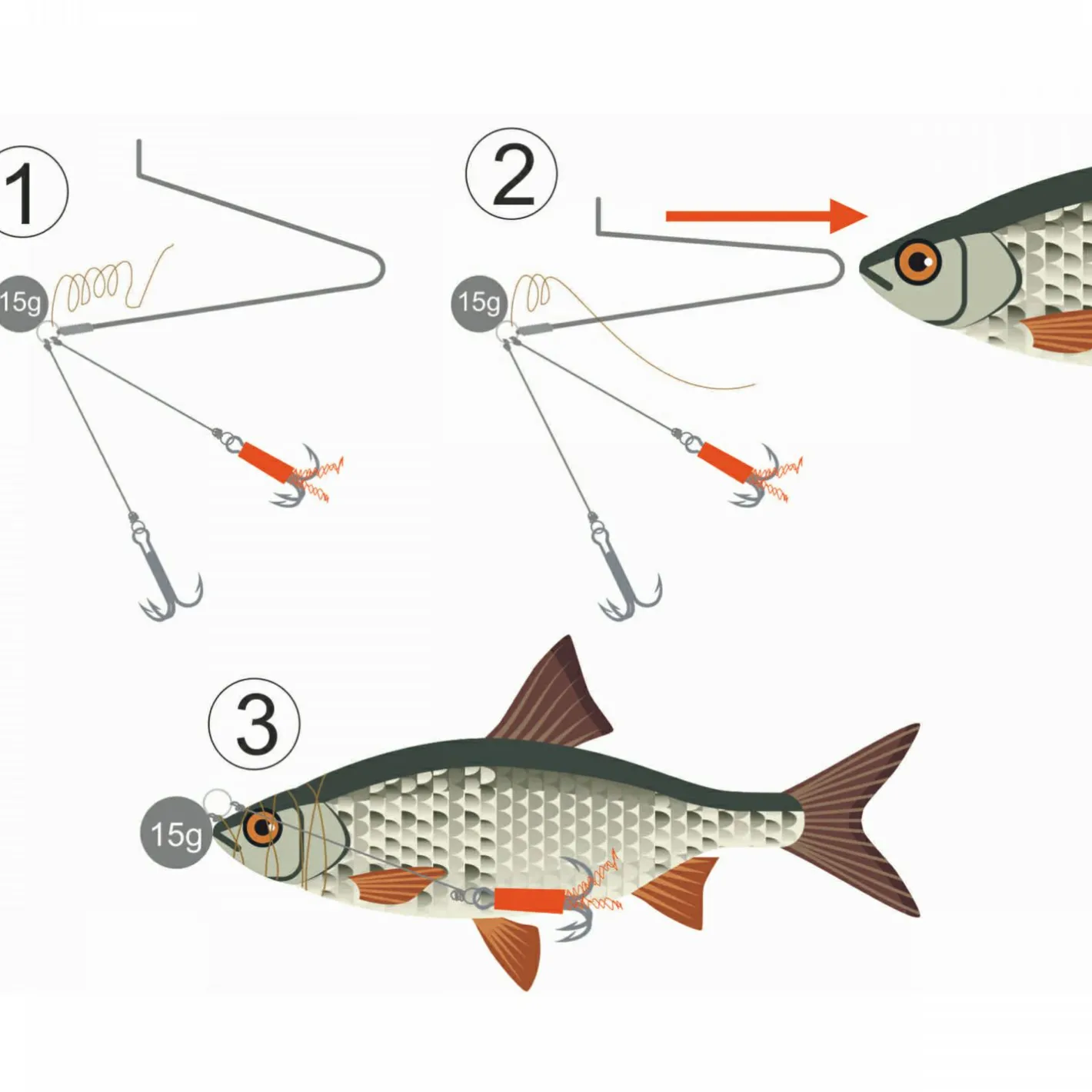 1

15g

2

15g

3

15g